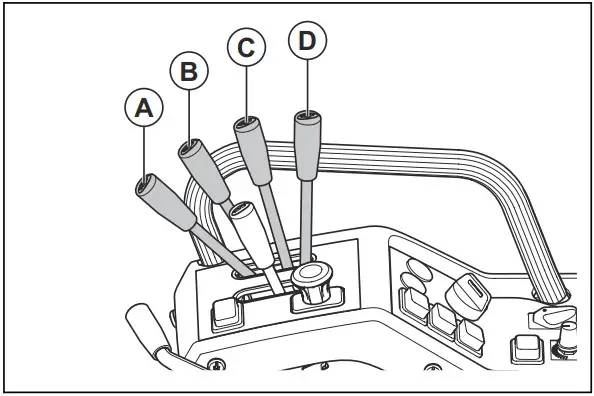 A
B
C
D