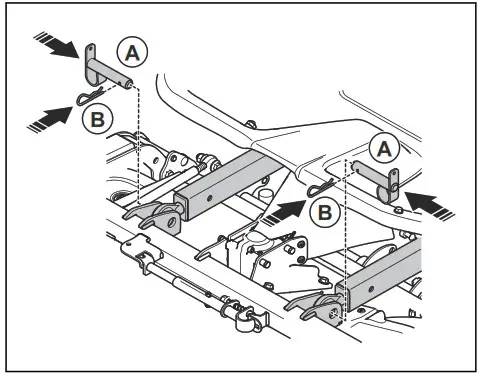 A
B
A
B