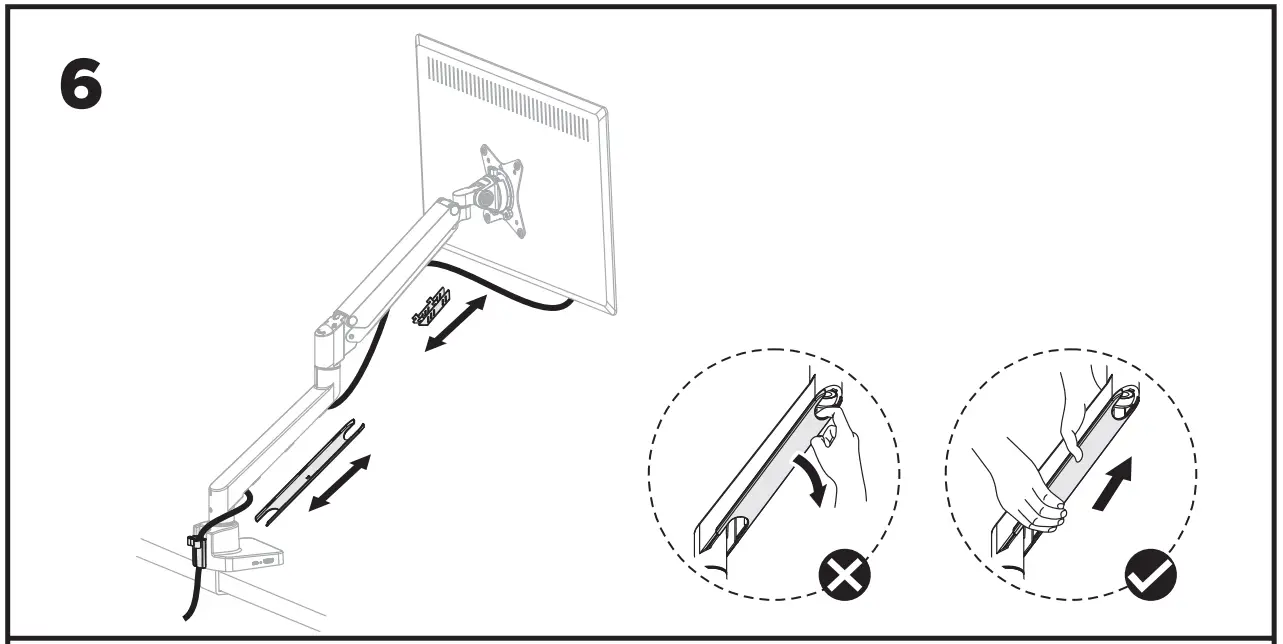 6