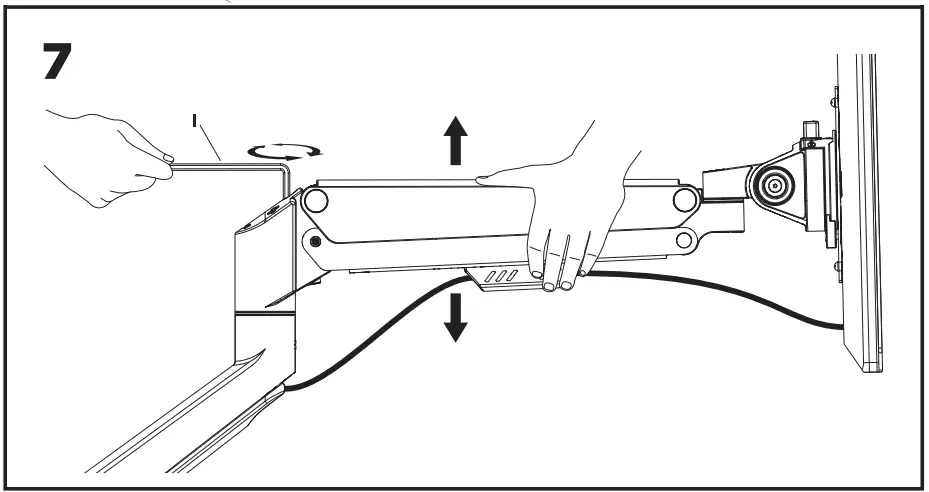 7

I