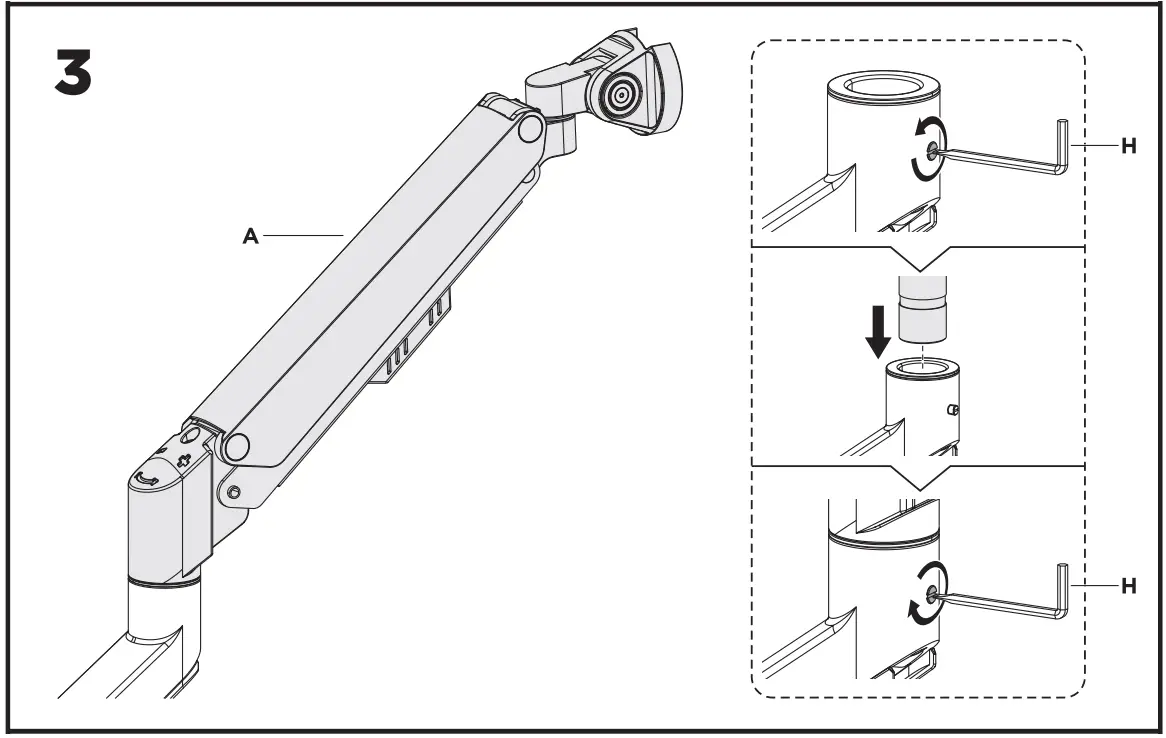 3

A

H

H