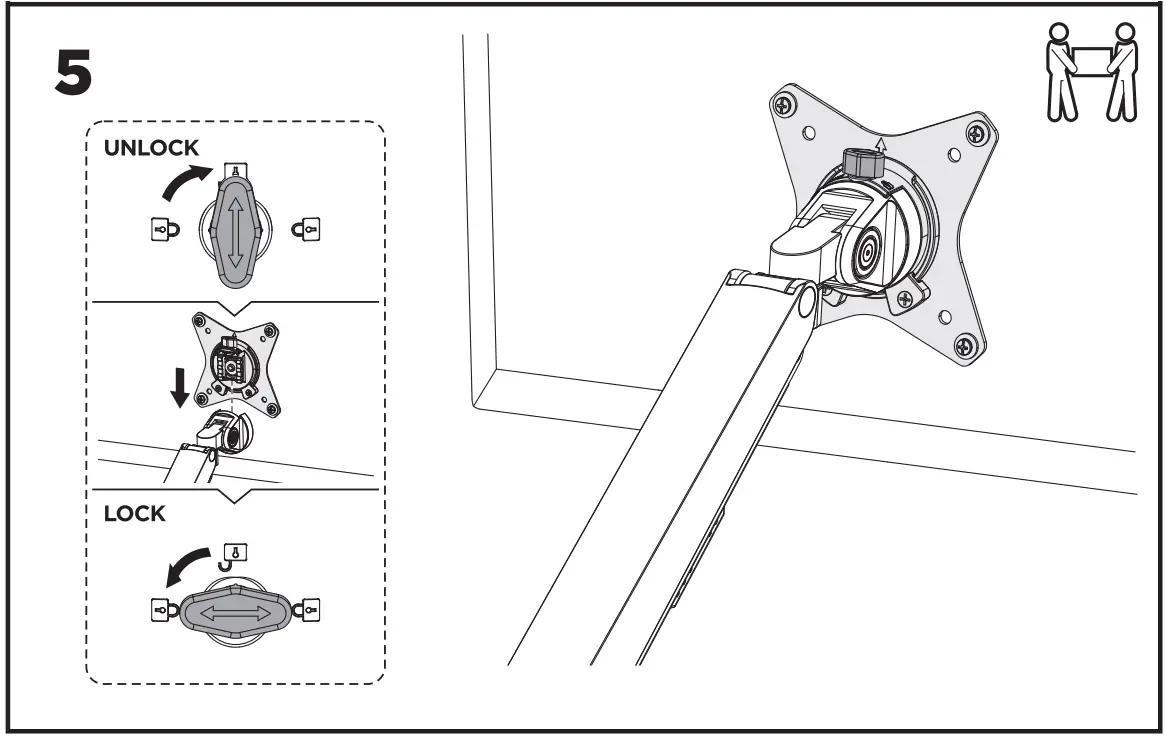 5

UNLOCK

LOCK