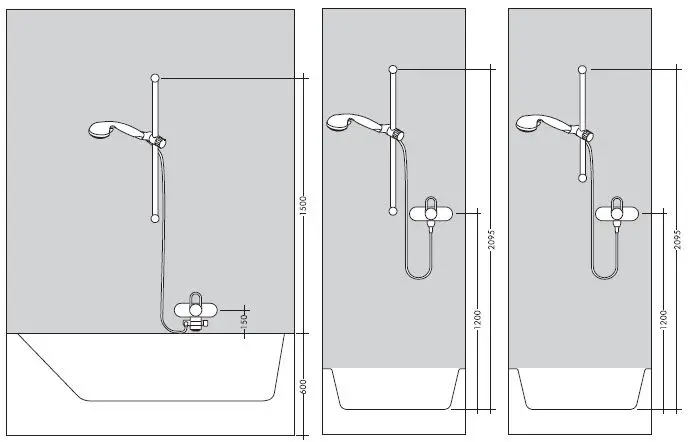 1500
150
600
2095
1200
2095
1200