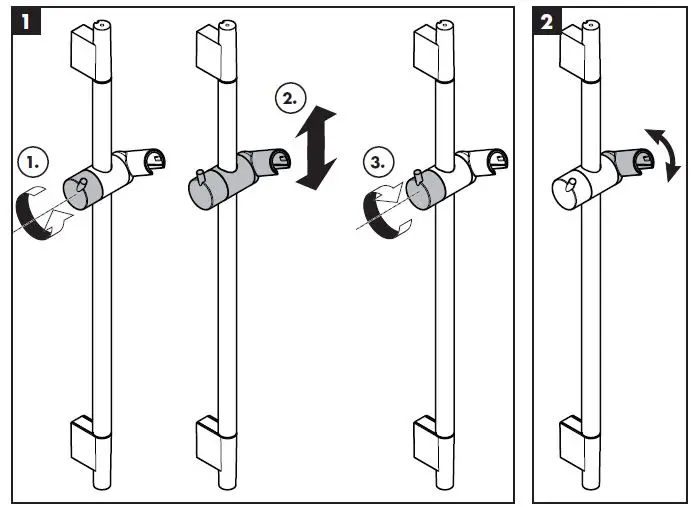 1

1.

2.

3.

2