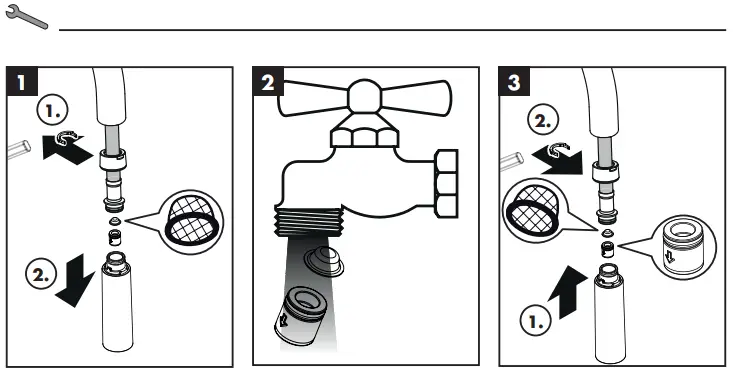 1

1.

2.

2

3

2.

1.