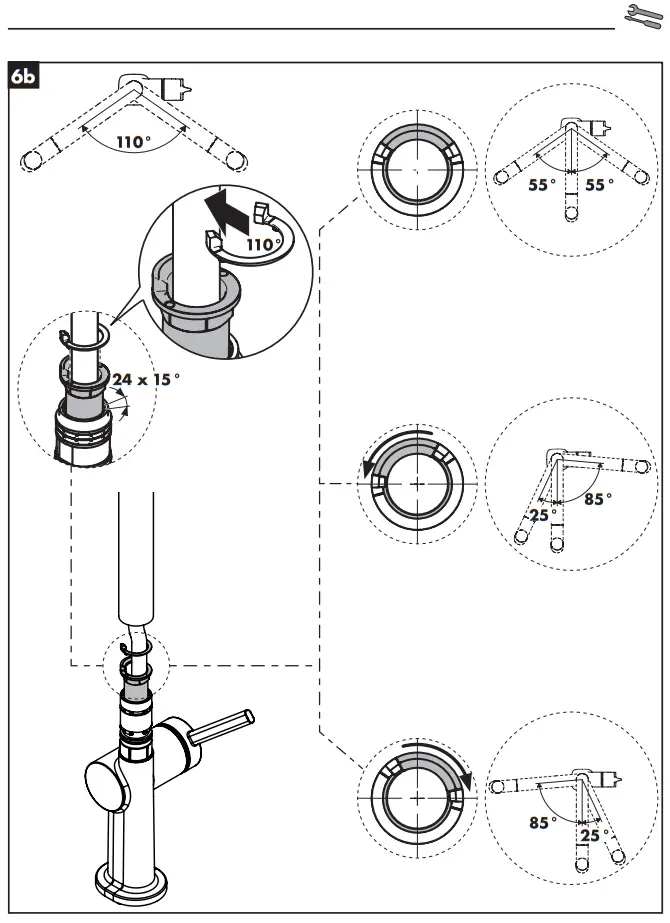 6b

110°

110°

24 x 15°

55° 55°

25° 85°

85° 25°