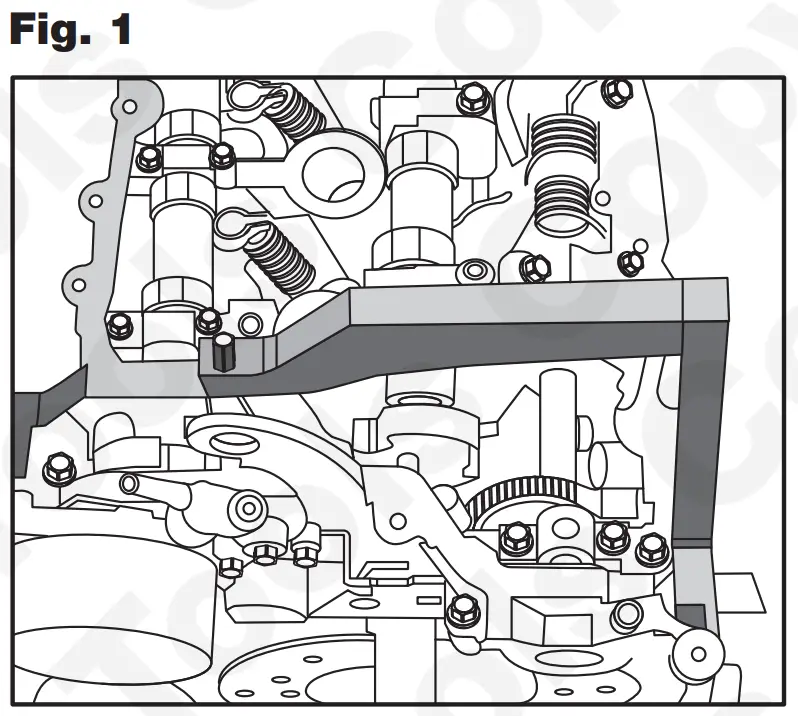 Fig. 1