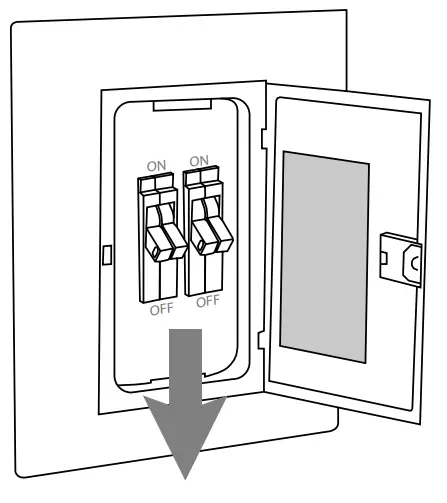 ON ON
OFF OFF