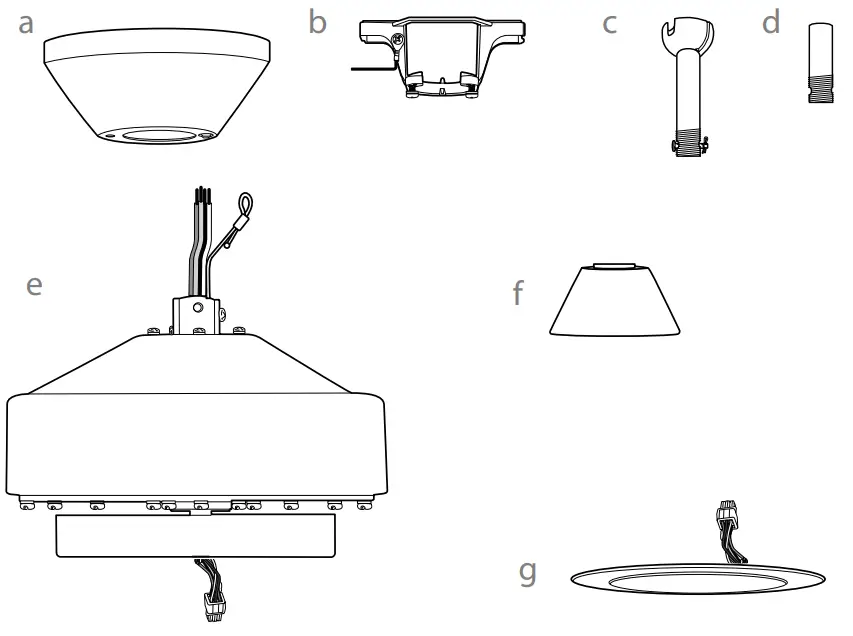 a
b
c
d
e
f
g