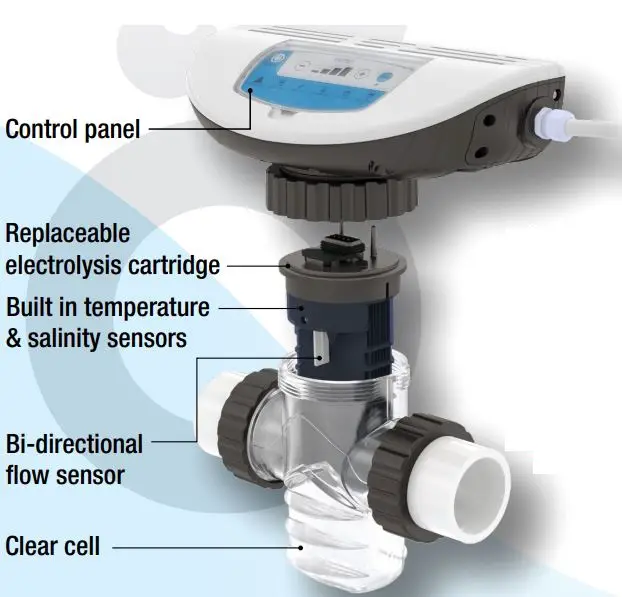 Control panel

Replaceable electrolysis cartridge

Built in temperature & salinity sensors

Bi-directional flow sensor

Clear cell