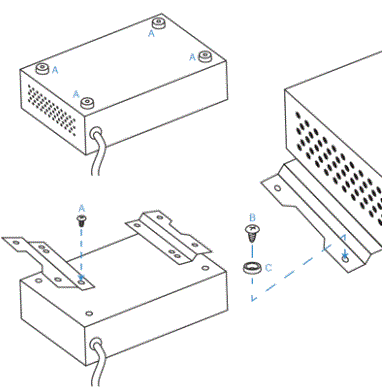 A
A
A
A
A
B
C