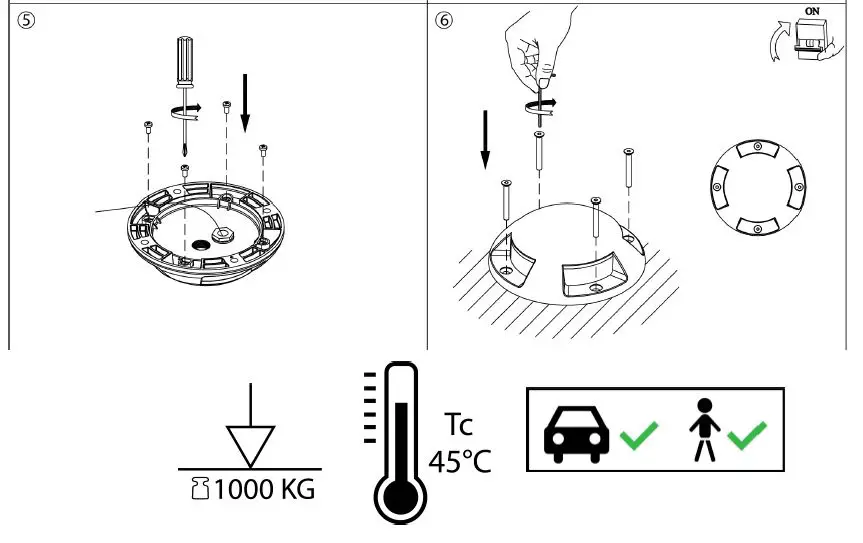 ⑤

⑥

ON

1000 KG

Tc
45°C