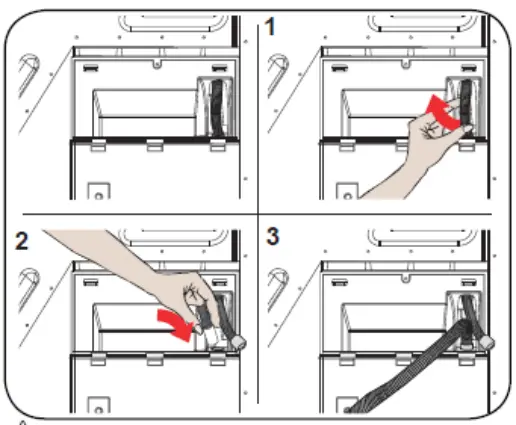 1

2

3