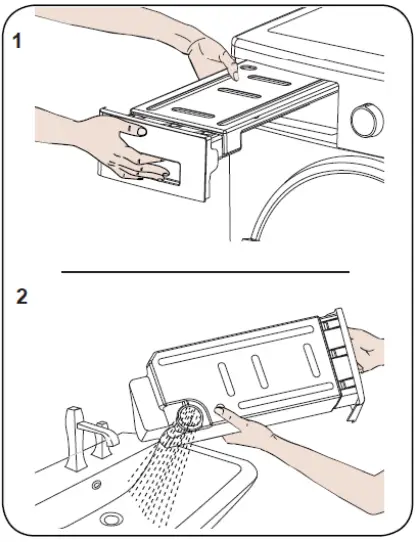 1

2