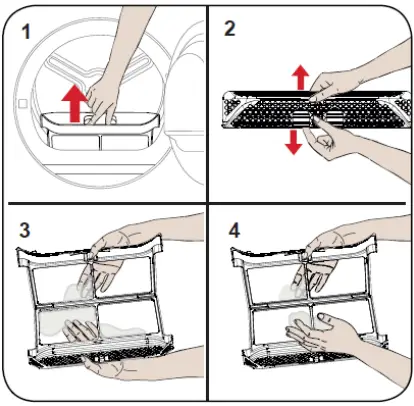 1

2

3

4