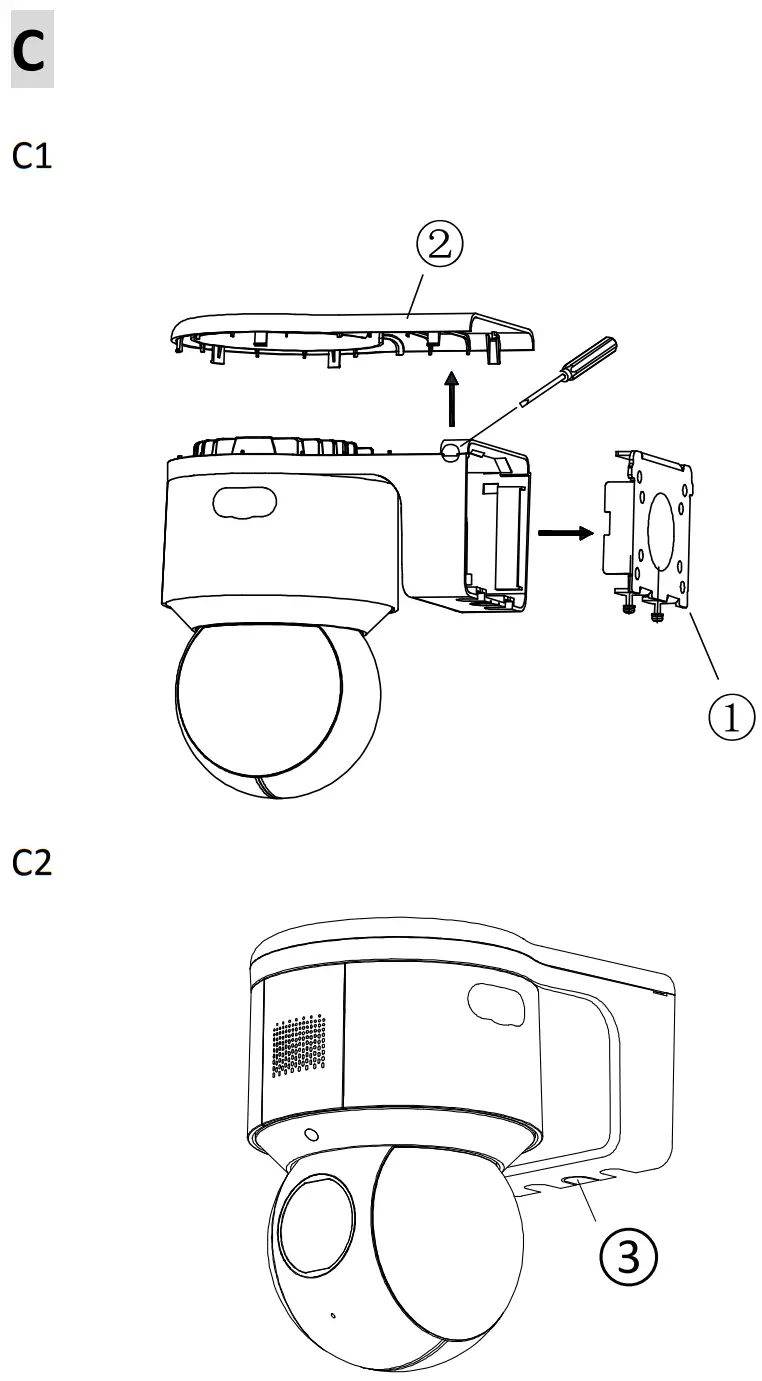 C

C1

②

①

C2

③