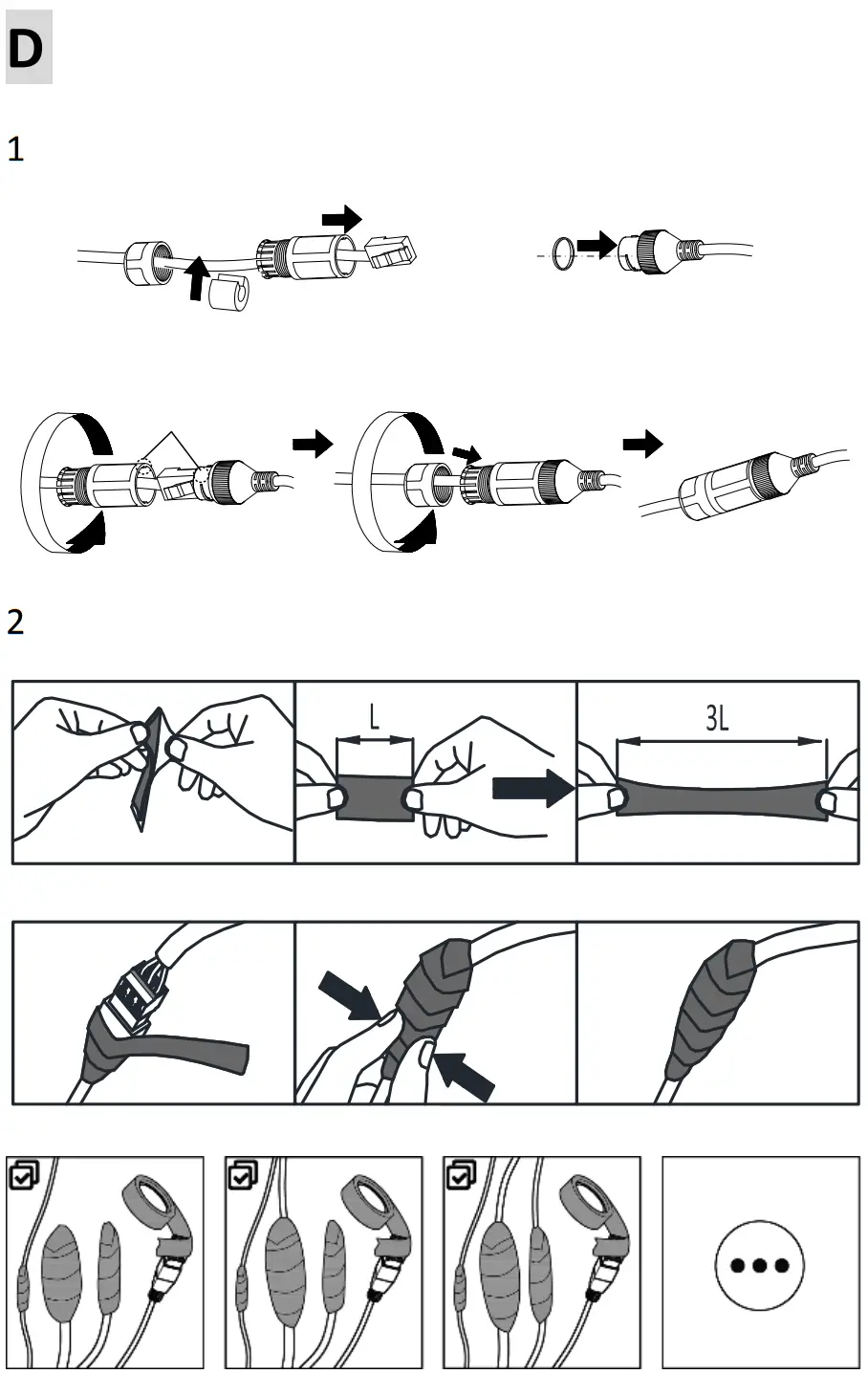 D

1

2

L

3L