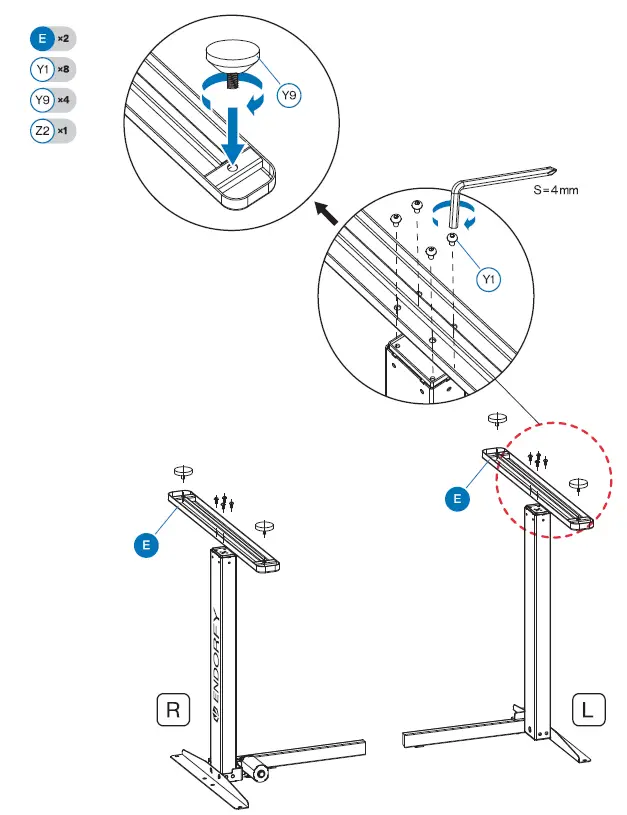 E ×2
Y1 ×8
Y9 ×4
Z2 ×1

Y9

S=4mm

Y1

E

E

ENDORFY

R

L