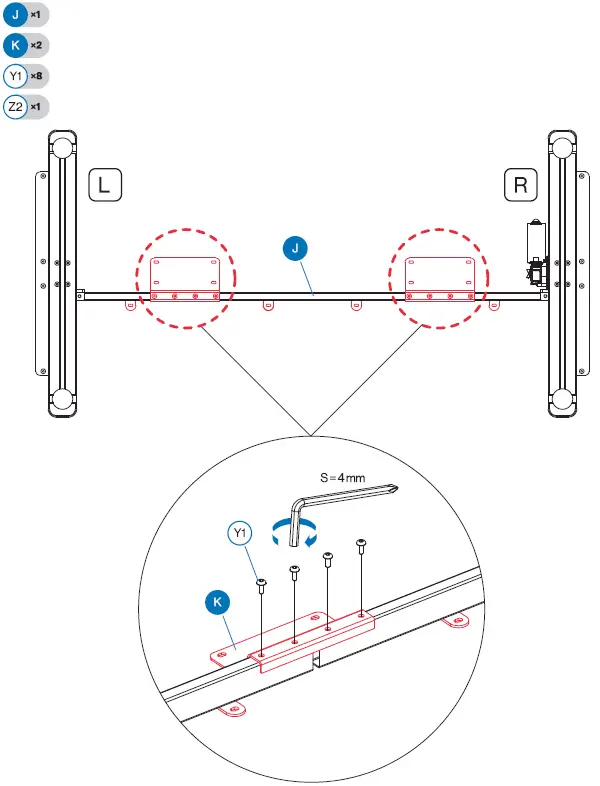 J ×1
K ×2
Y1 ×8
Z2 ×1

L

R

J

S=4mm

Y1

K