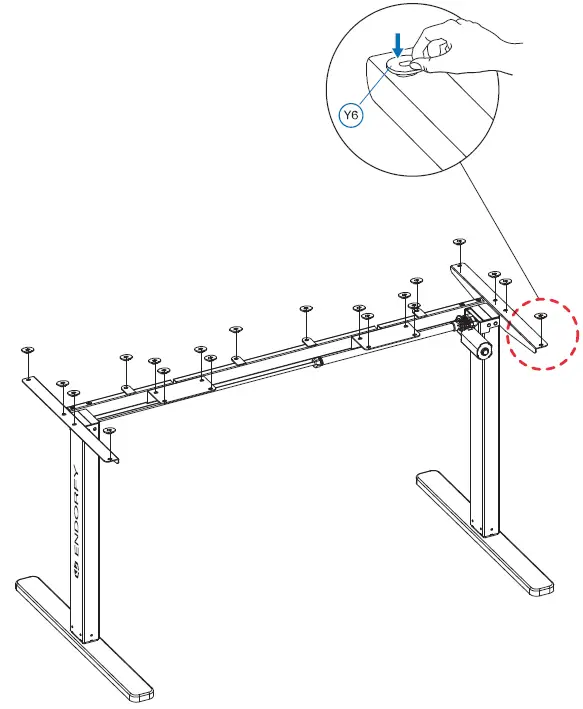 Y6

ENDORFY