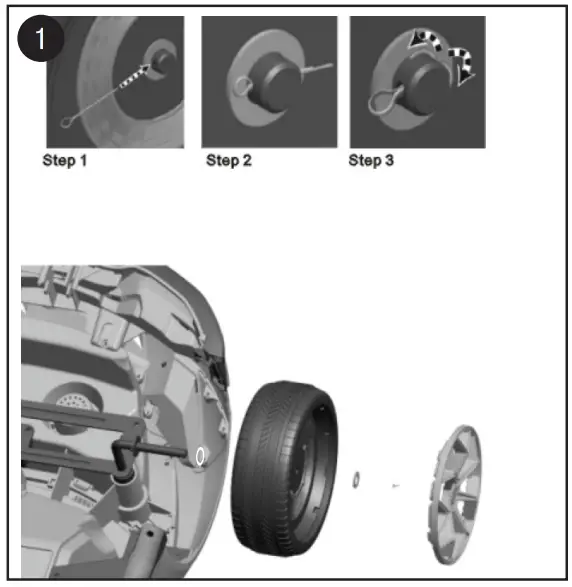 1

Step 1

Step 2

Step 3