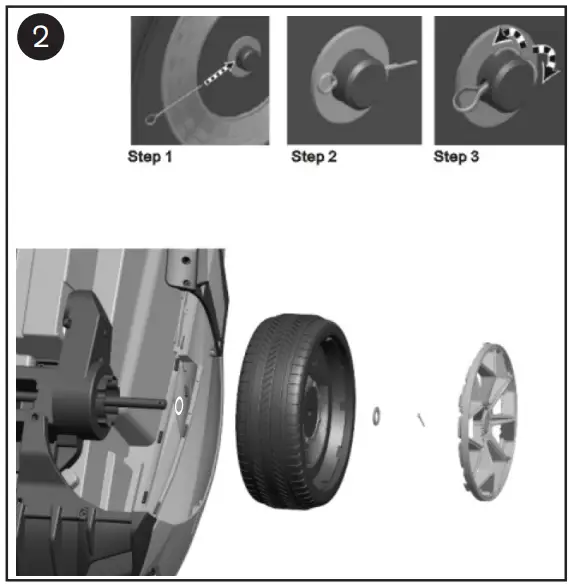 2

Step 1

Step 2

Step 3