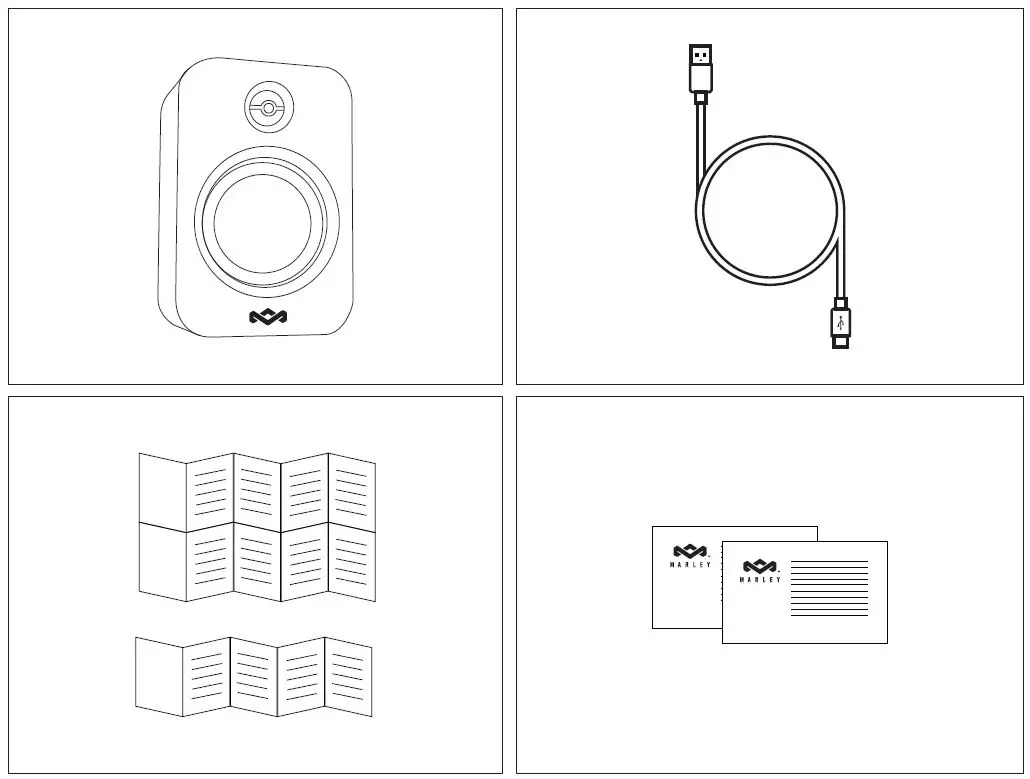 MARLEY

MARLEY