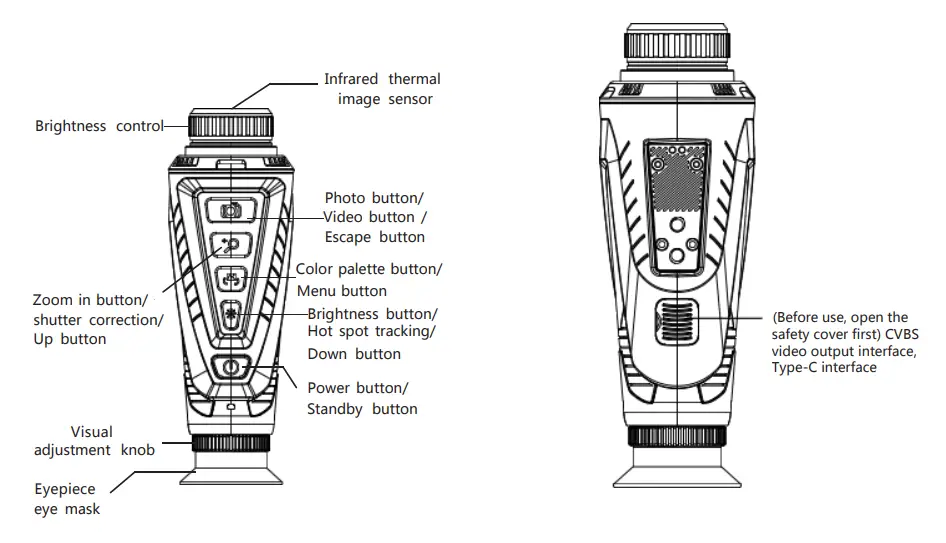 Infrared thermal image sensor

Brightness control

Photo button/ Video button / Escape button

Color palette button/ Menu button

Zoom in button/ shutter correction/ Up button

Brightness button/ Hot spot tracking/ Down button

Power button/ Standby button

Visual adjustment knob

Eyepiece eye mask

(Before use, open the safety cover first) CVBS video output interface, Type-C interface