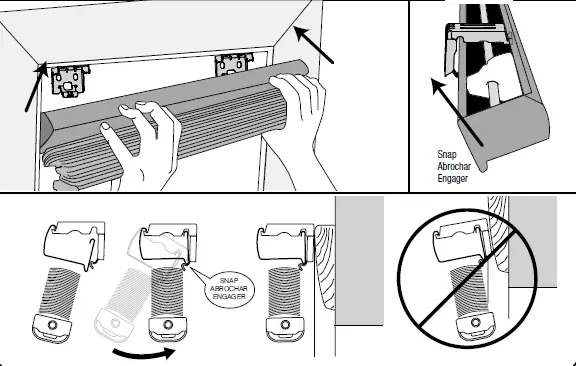 Snap
Abrochar
Engager

SNAP
ABROCHAR
ENGAGER