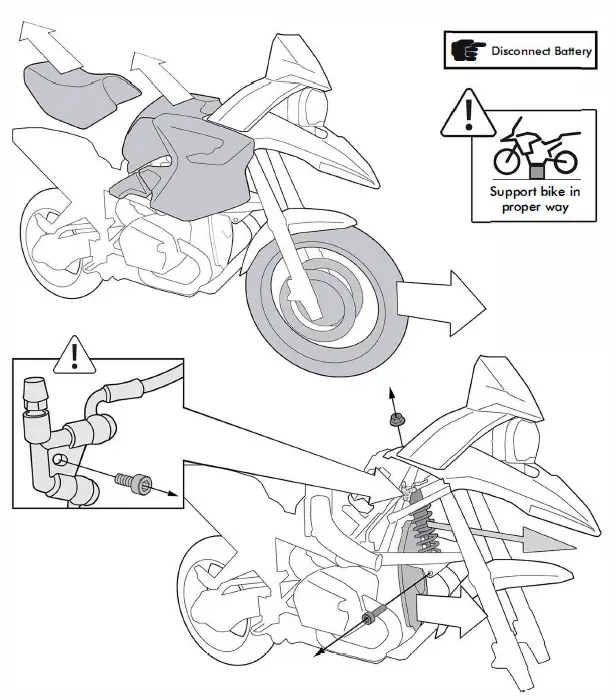 Disconnect Battery

Support bike in proper way