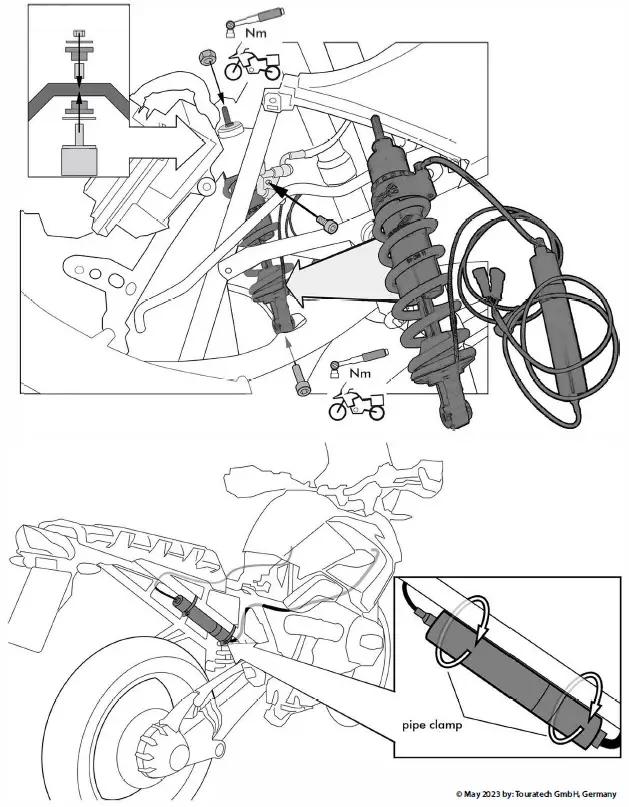 Nm

Nm

pipe clamp

© May 2023 by: Touratech GmbH, Germany