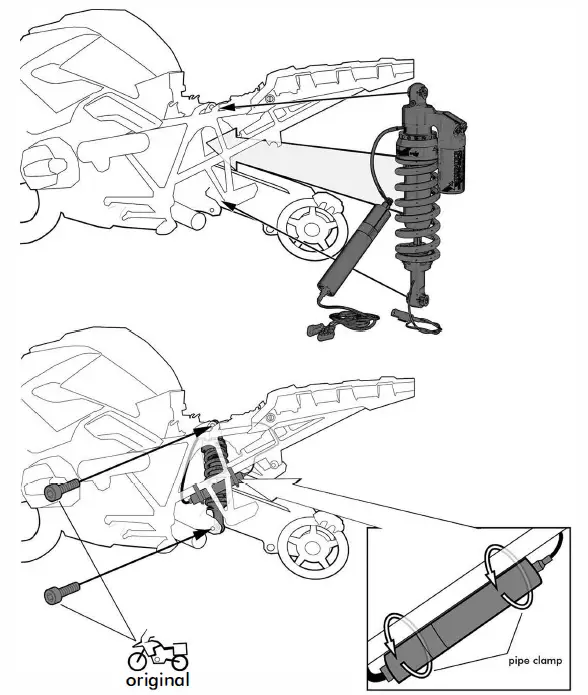 original

pipe clamp