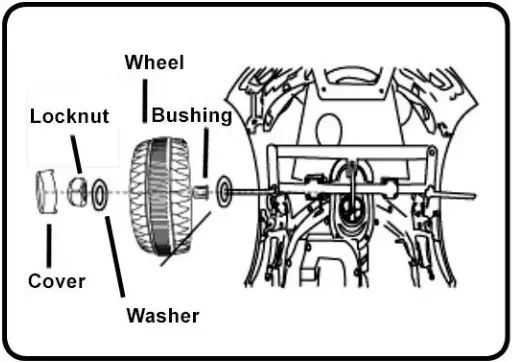 Wheel
Locknut
Bushing
Cover
Washer