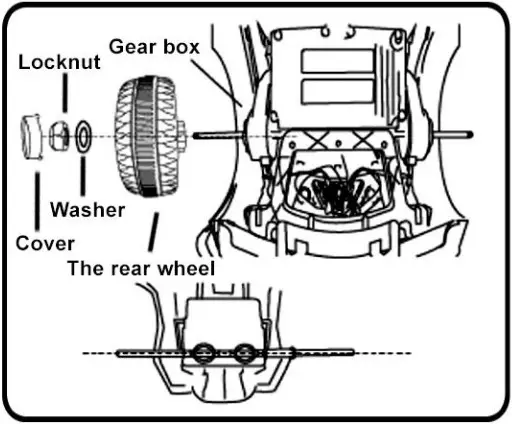 Gear box
Locknut
Washer
Cover
The rear wheel