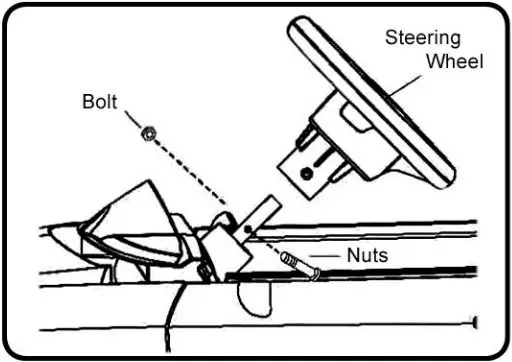 Steering Wheel

Bolt

Nuts