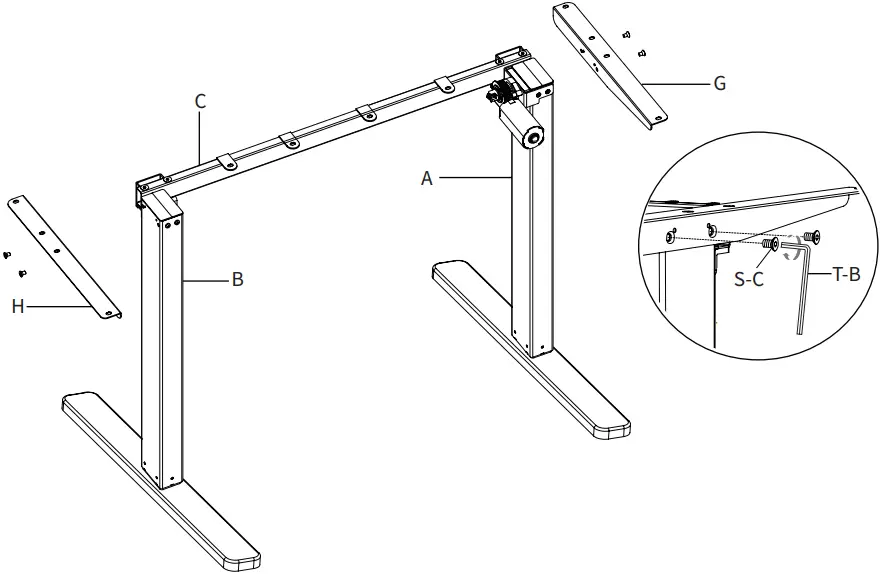 C
G
A
H
B
S-C
T-B