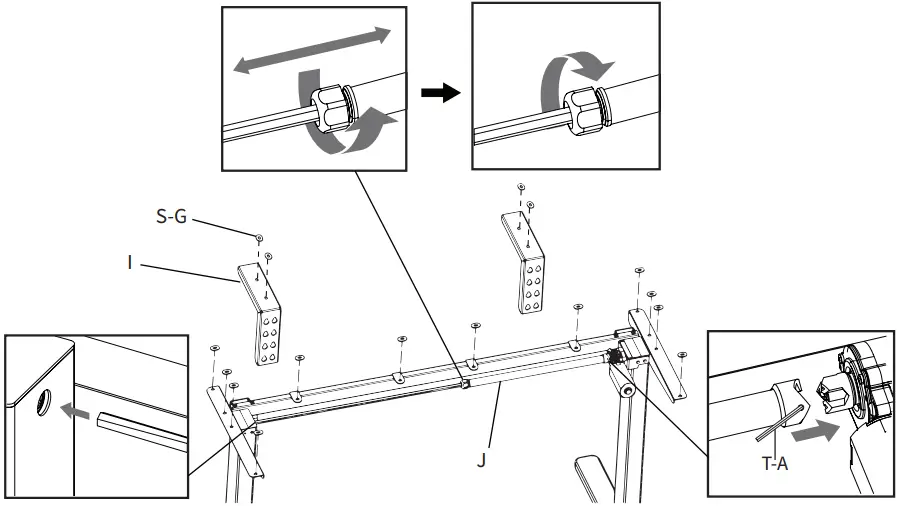 S-G
I
J
T-A