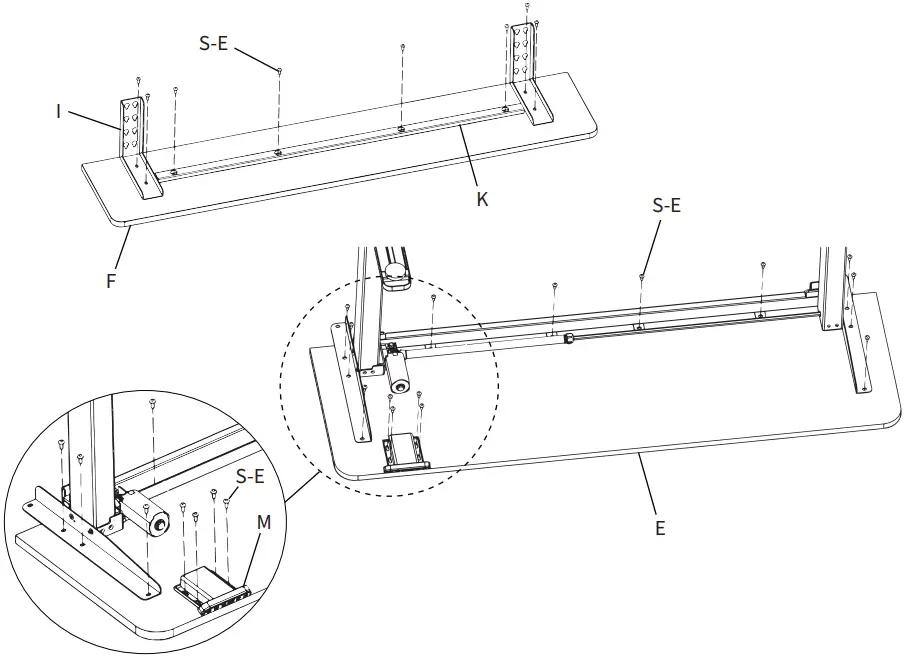 S-E
I
K
F
S-E
S-E
M
E