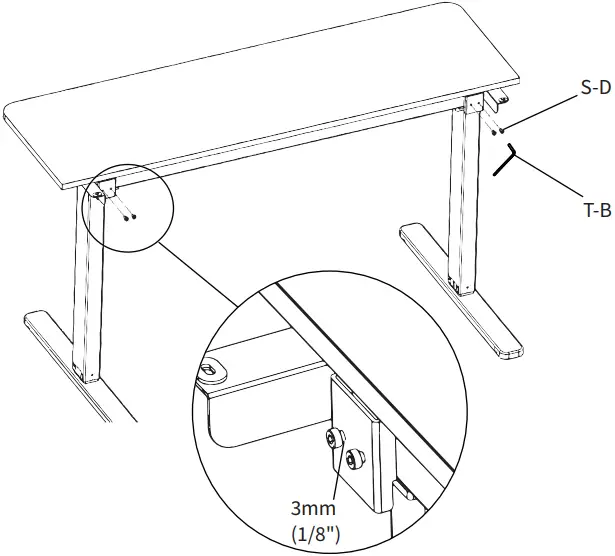 S-D

T-B

3mm
(1/8")