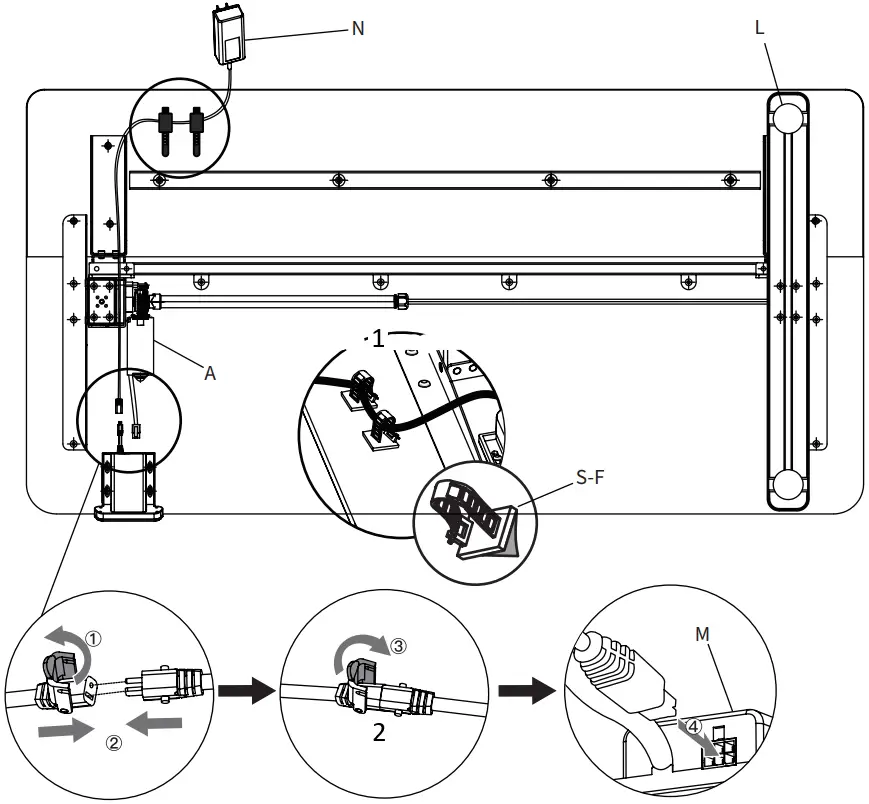 N
L
A
1
S-F
①
②
③
2
M
④