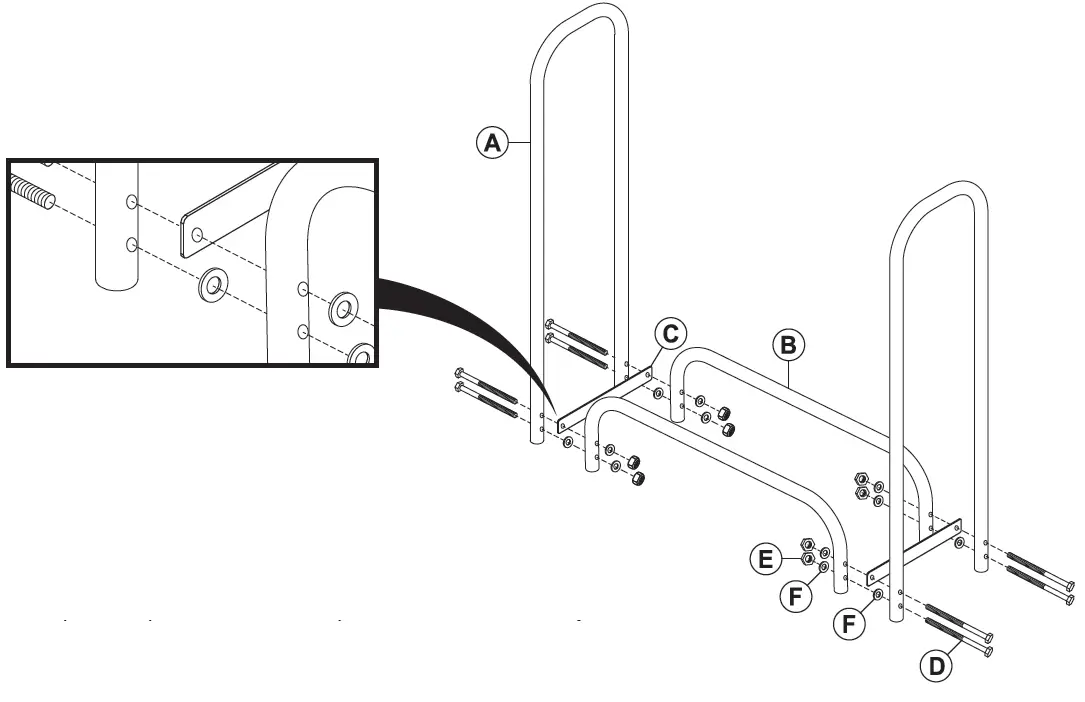 A
C
B
E
F
F
D