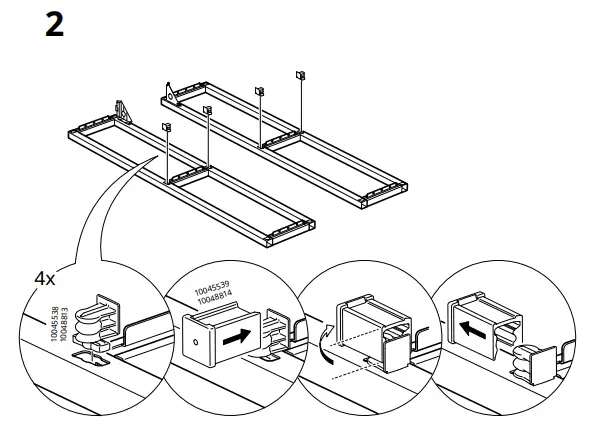 2

4x

10045538
10048813

10045539
10048814