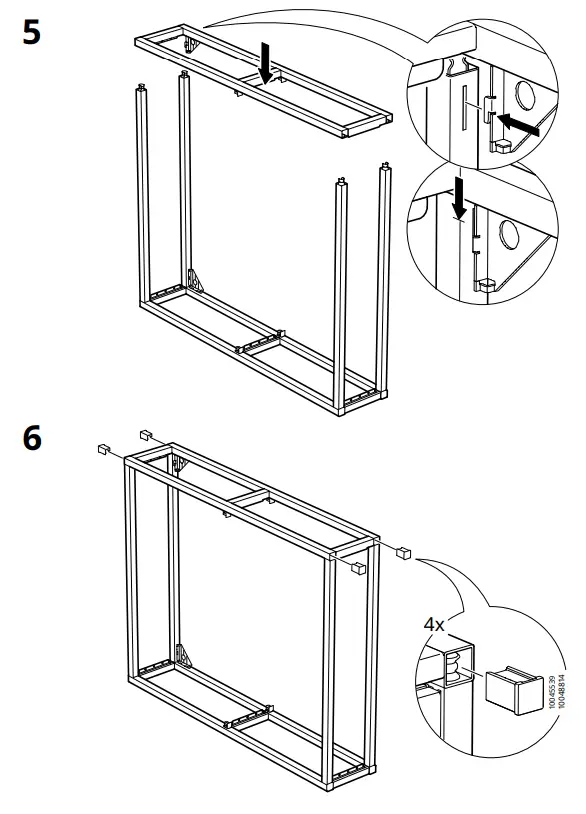 5

6

4x

10045539
10048814