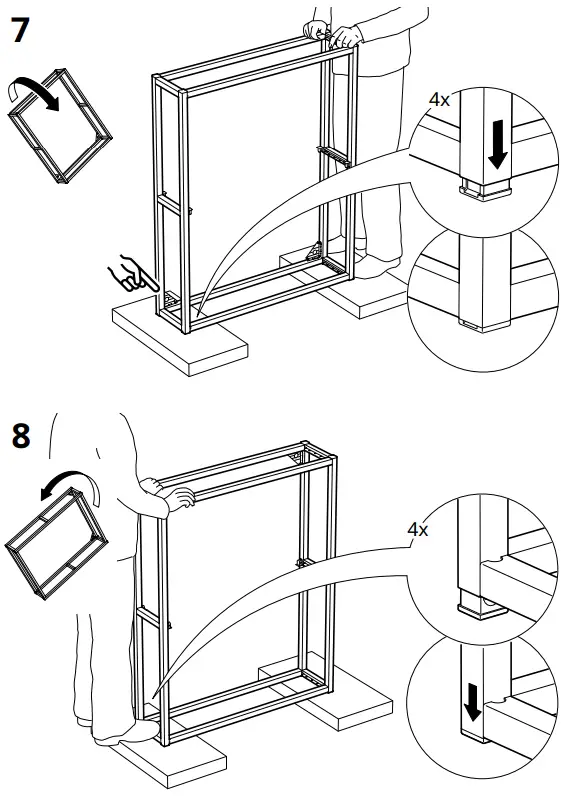 7

4x

8

4x