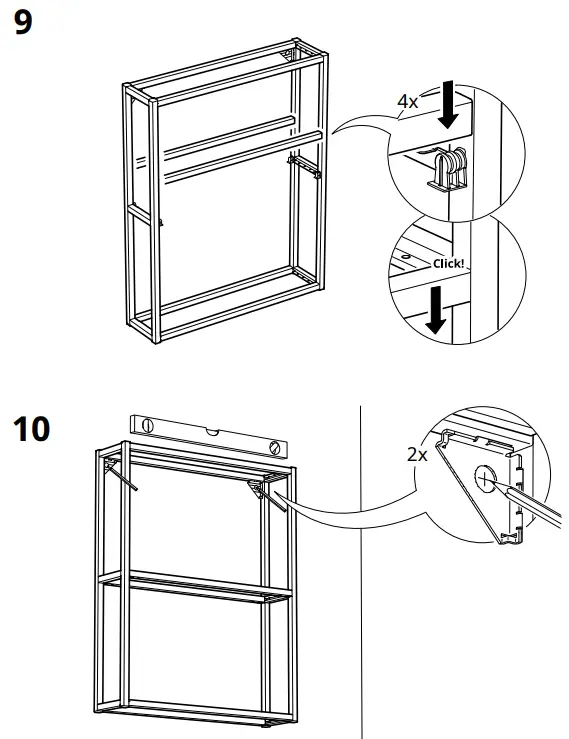 9

4x

Click!

10

2x