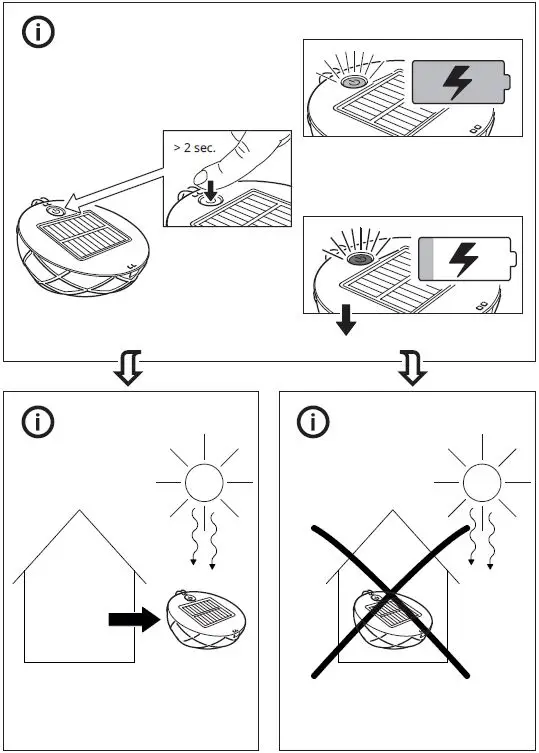 > 2 sec.