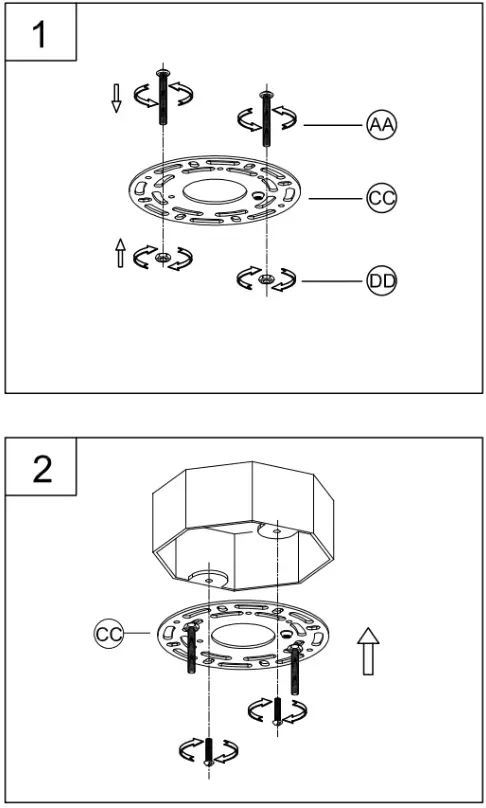 1

AA

CC

DD

2

CC