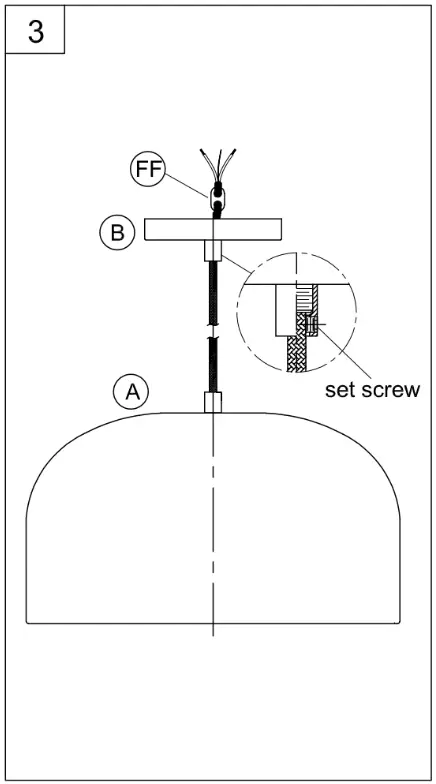 3

FF

B

set screw

A