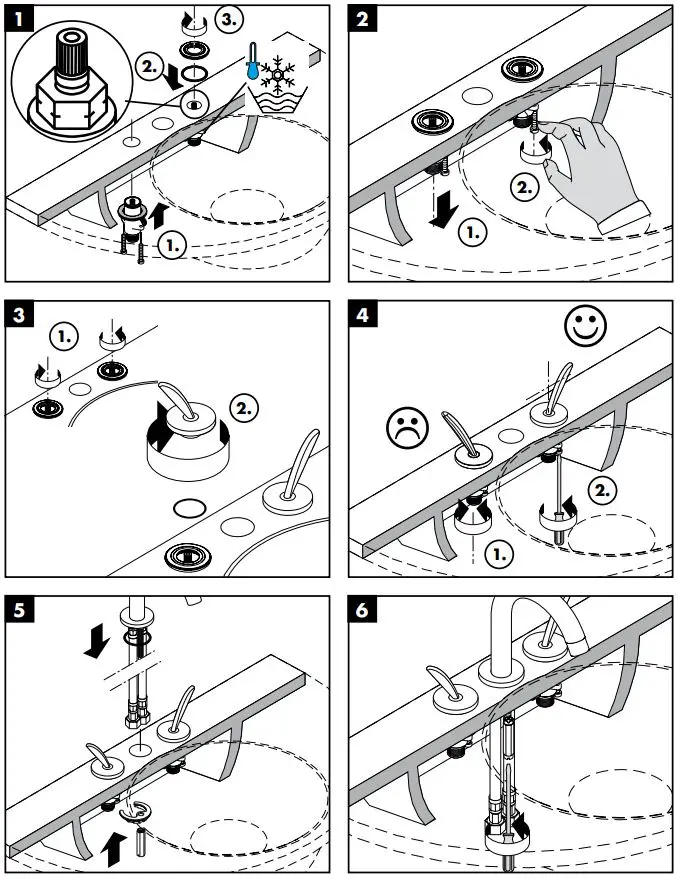 1
3.
2.
1.

2
2.
1.

3
1.
2.

4
2.
1.

5

6