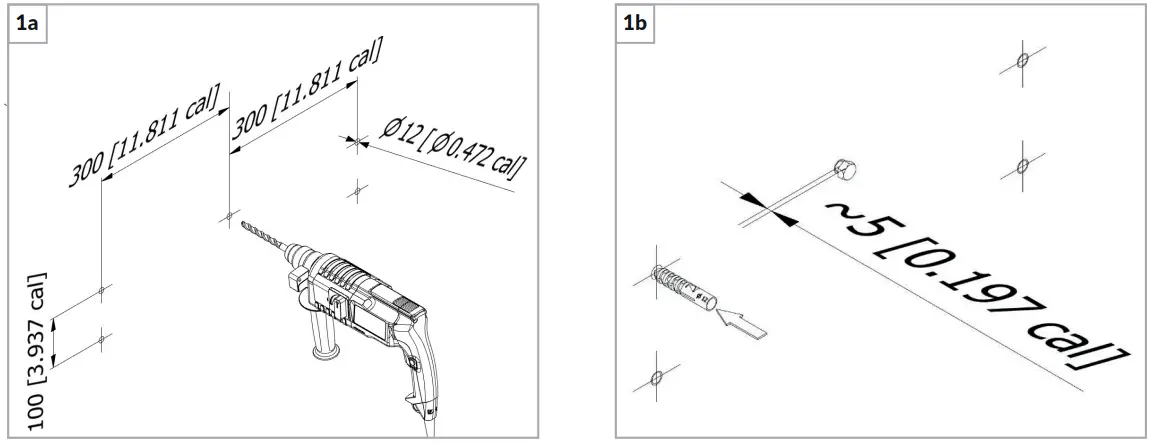 1a

300 [11.811 cal]

300 [11.811 cal]

Ø12 [Ø0.472 cal]

100 [3.937 cal]

1b

~5 [0.197 cal]